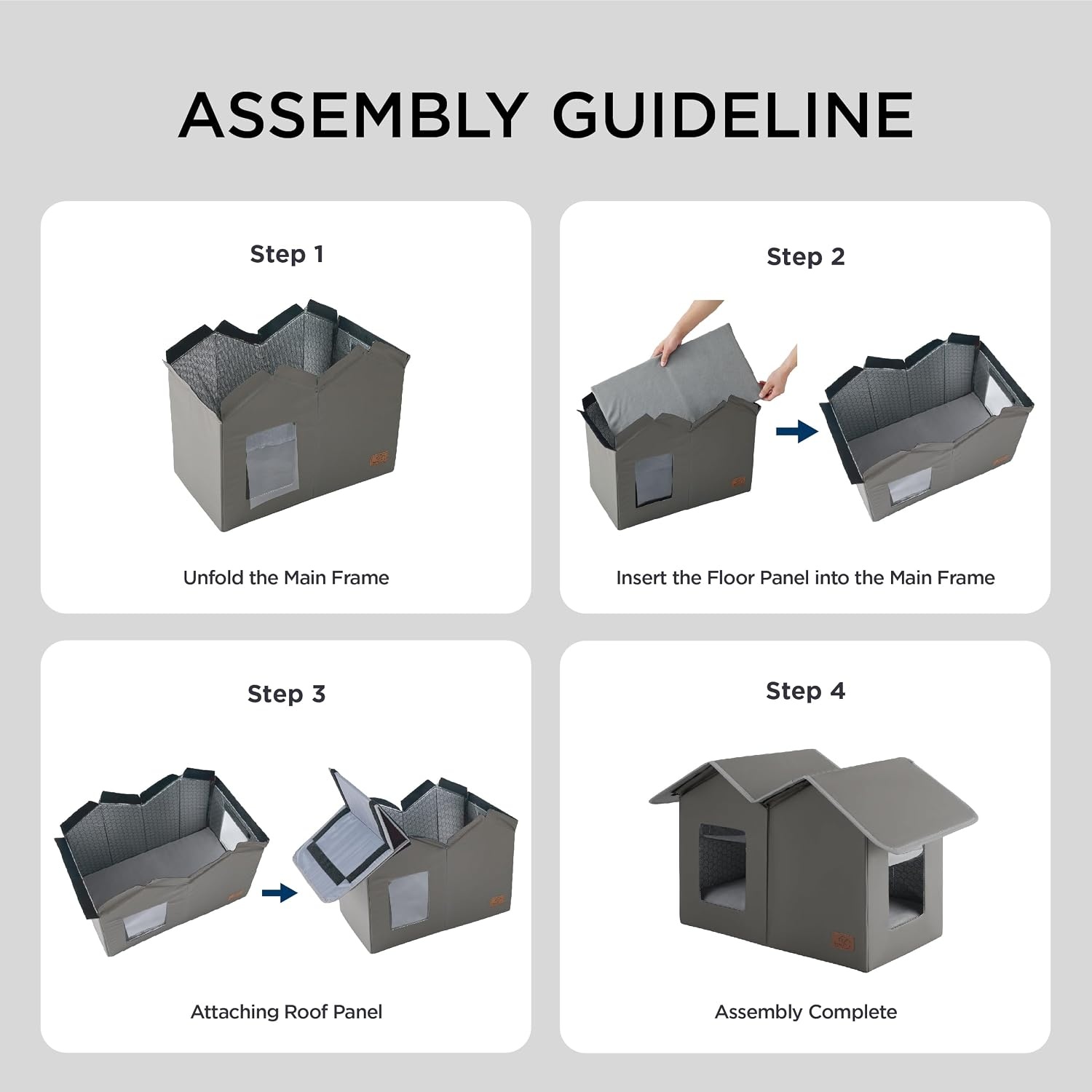 ASSEMBLY GUIDELINE

Step 1

Unfold the Main Frame

Step 2

Insert the Floor Panel into the Main Frame

Step 3

Attaching Roof Panel

Step 4

Assembly Complete