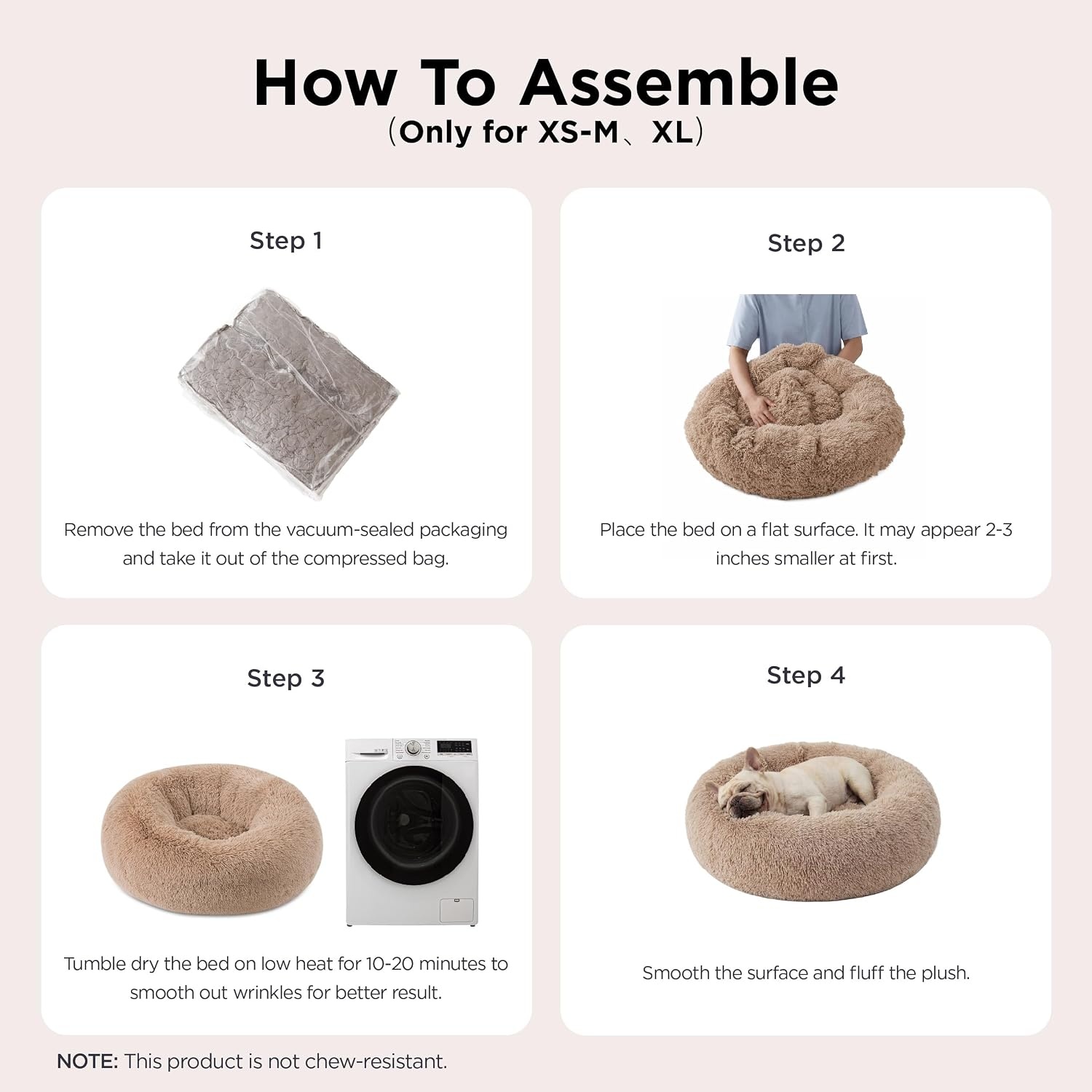 How To Assemble
（Only for XS-M、XL）

Step 1

Remove the bed from the vacuum-sealed packaging and take it out of the compressed bag.

Step 2

Place the bed on a flat surface. It may appear 2-3 inches smaller at first.

Step 3

Tumble dry the bed on low heat for 10-20 minutes to smooth out wrinkles for better result.

Step 4

Smooth the surface and fluff the plush.

NOTE: This product is not chew-resistant.