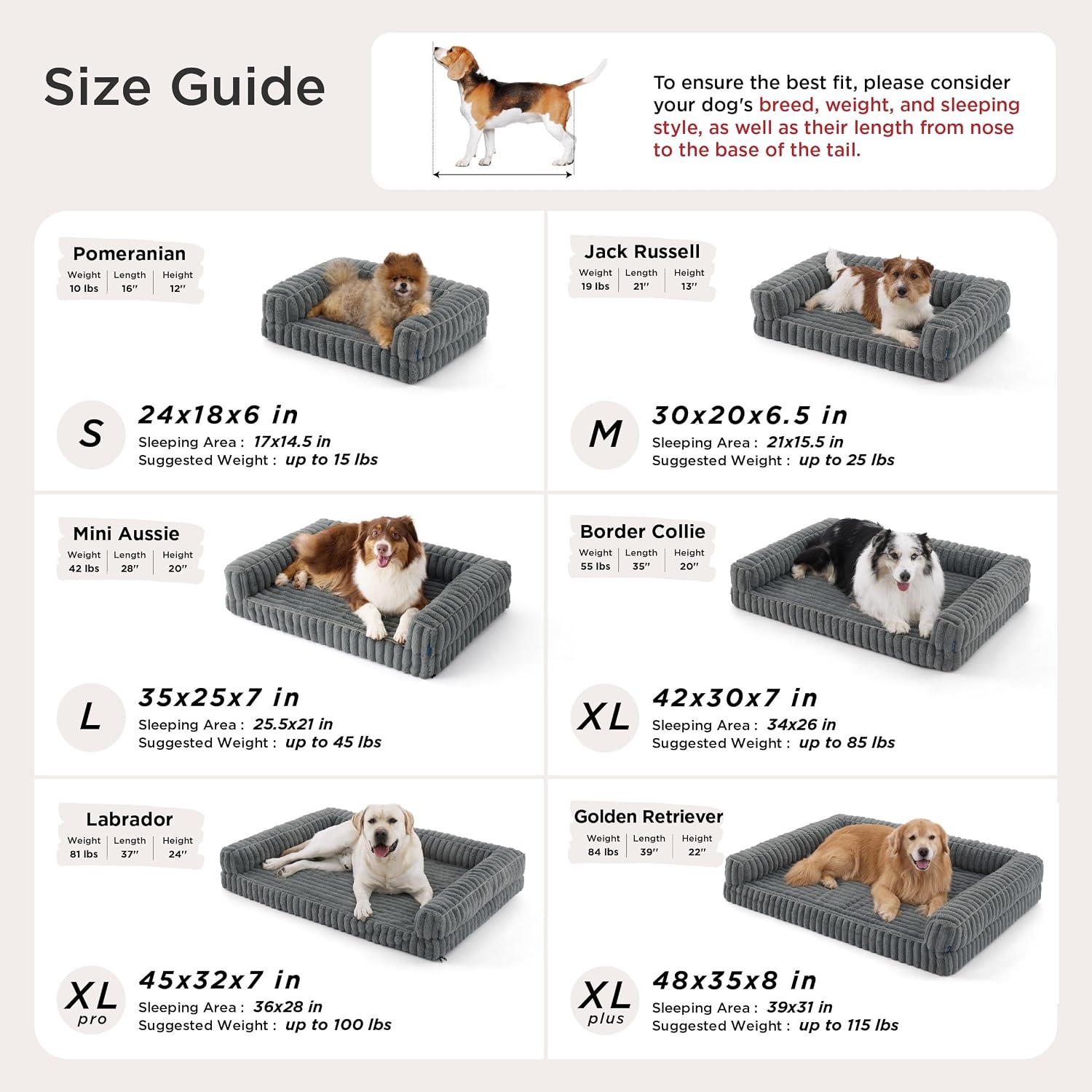 Size Guide

To ensure the best fit, please consider your dog's breed, weight, and sleeping style, as well as their length from nose to the base of the tail.

Pomeranian

| Weight | Length | Height |
|---|---|---|
| 10 lbs | 16″ | 12″ |

S
24x18x6 in
Sleeping Area : 17x14.5 in
Suggested Weight : up to 15 lbs

Jack Russell

| Weight | Length | Height |
|---|---|---|
| 19 lbs | 21″ | 13″ |

M
30x20x6.5 in
Sleeping Area : 21x15.5 in
Suggested Weight : up to 25 lbs

Mini Aussie

| Weight | Length | Height |
|---|---|---|
| 42 lbs | 28″ | 20″ |

L
35x25x7 in
Sleeping Area : 25.5x21 in
Suggested Weight : up to 45 lbs

Border Collie

| Weight | Length | Height |
|---|---|---|
| 55 lbs | 35″ | 20″ |

XL
42x30x7 in
Sleeping Area : 34x26 in
Suggested Weight : up to 85 lbs

Labrador

| Weight | Length | Height |
|---|---|---|
| 81 lbs | 37″ | 24″ |

XL pro
45x32x7 in
Sleeping Area : 36x28 in
Suggested Weight : up to 100 lbs

Golden Retriever

| Weight | Length | Height |
|---|---|---|
| 84 lbs | 39″ | 22″ |

XL plus
48x35x8 in
Sleeping Area : 39x31 in
Suggested Weight : up to 115 lbs