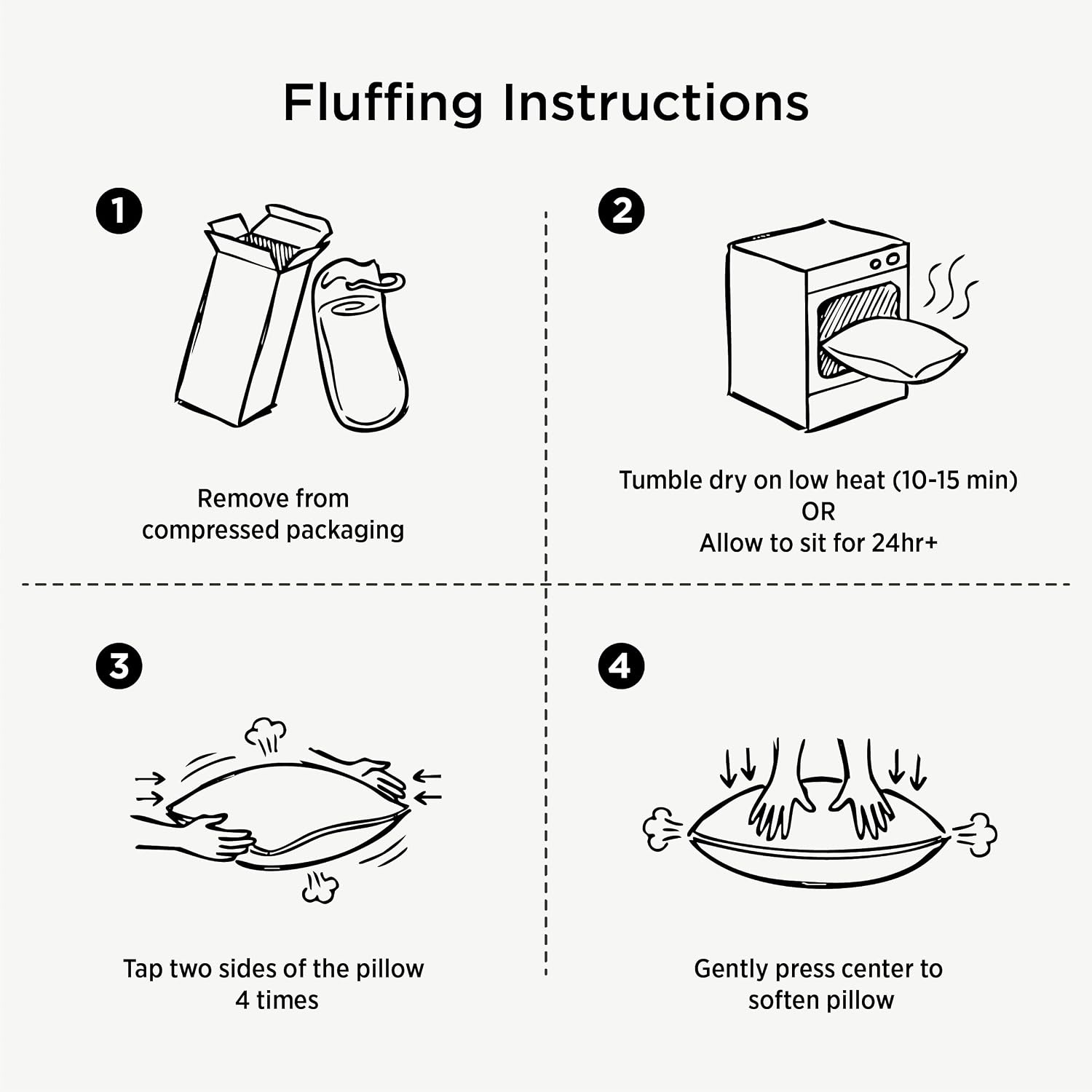 Fluffing Instructions

1

Remove from compressed packaging

2

Tumble dry on low heat (10-15 min)
OR
Allow to sit for 24hr+

3

Tap two sides of the pillow 4 times

4

Gently press center to soften pillow